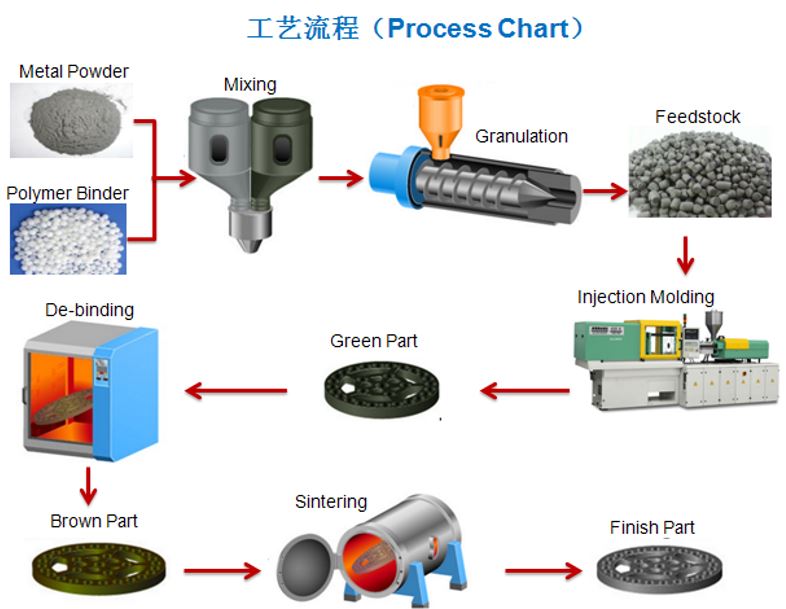 工艺流程（Process Chart）

Metal Powder

Polymer Binder

Mixing

Granulation

Feedstock

Injection Molding

Green Part

De-binding

Brown Part

Sintering

Finish Part